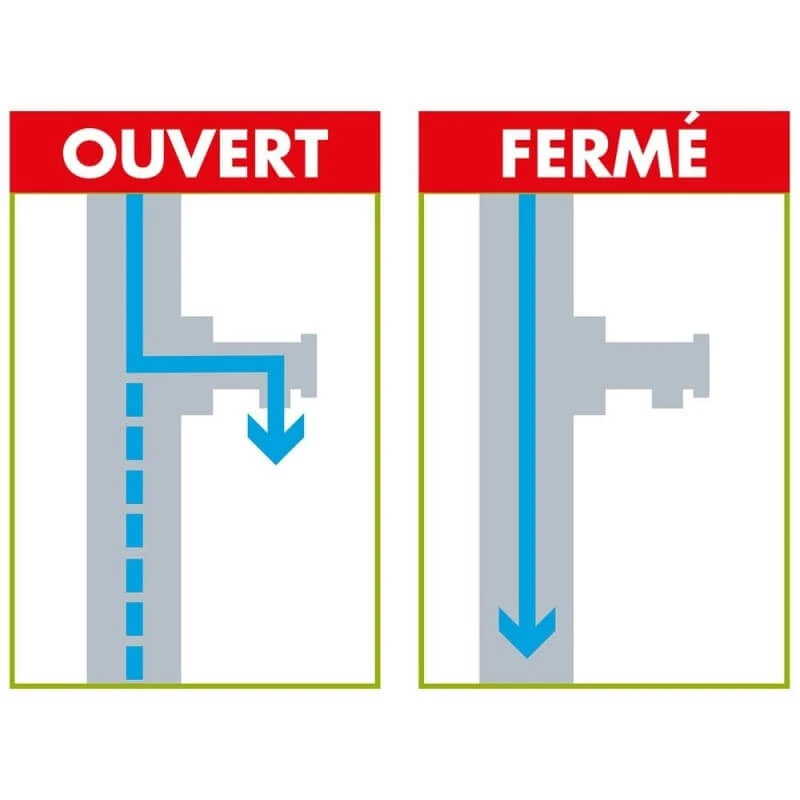 OUVERT

FERMÉ