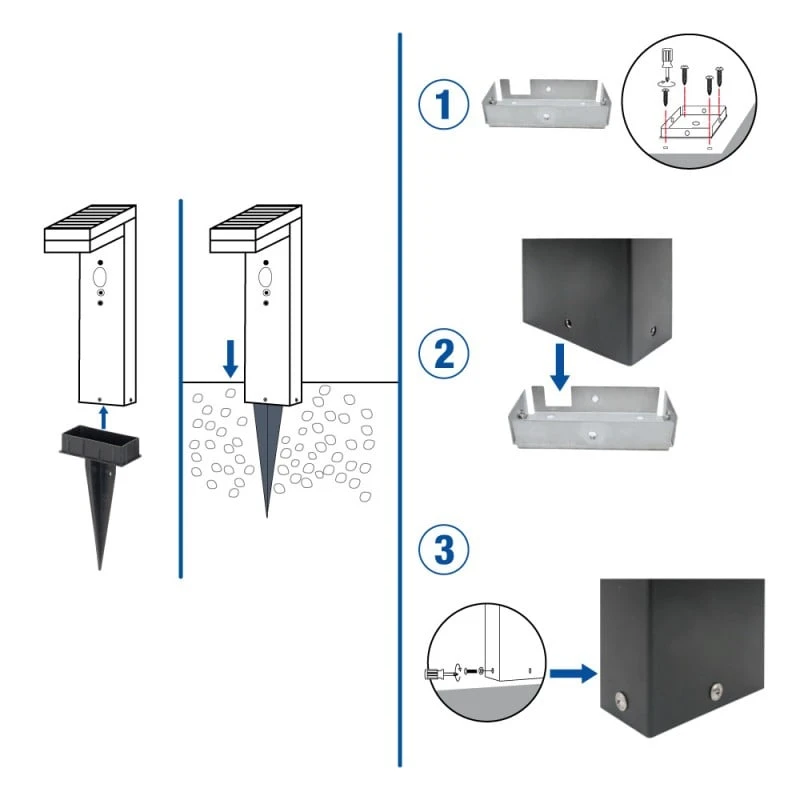 1

2

3